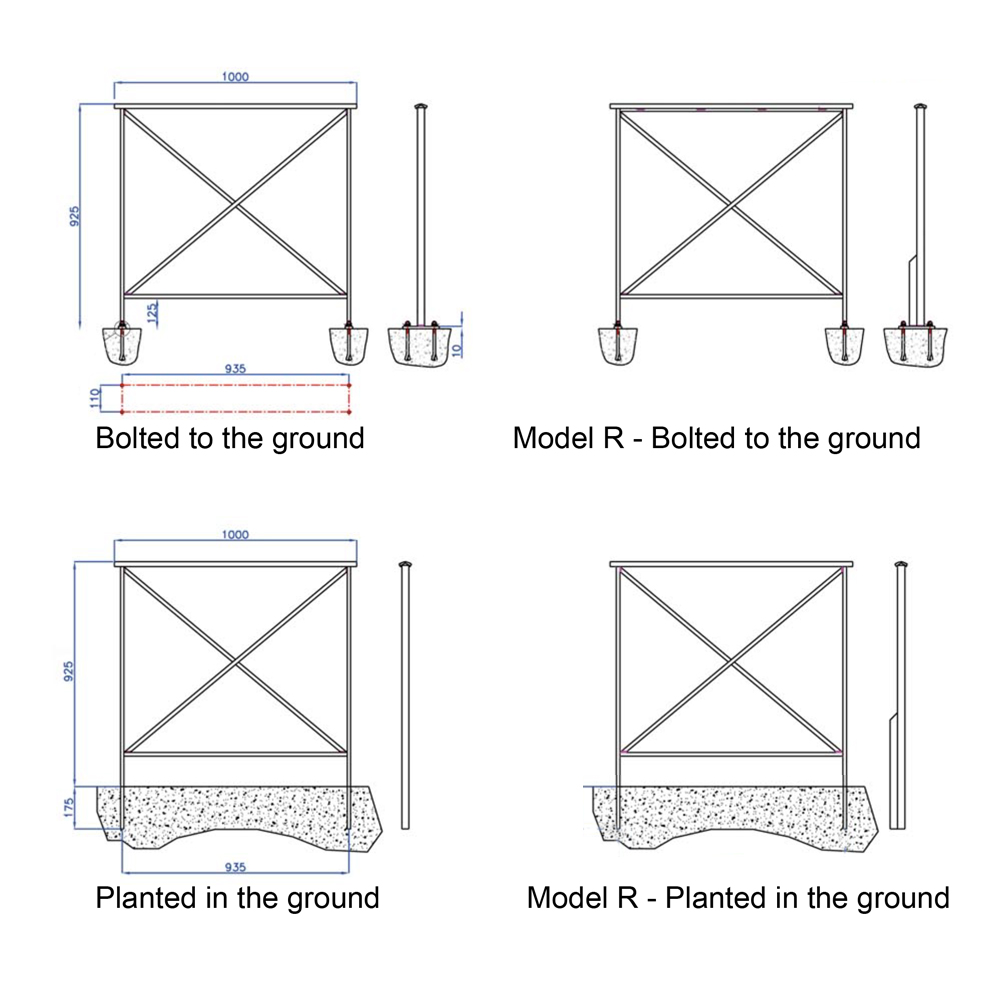 1000

925

125

10

935

110

Bolted to the ground

Model R - Bolted to the ground

1000

925

175

935

Planted in the ground

Model R - Planted in the ground