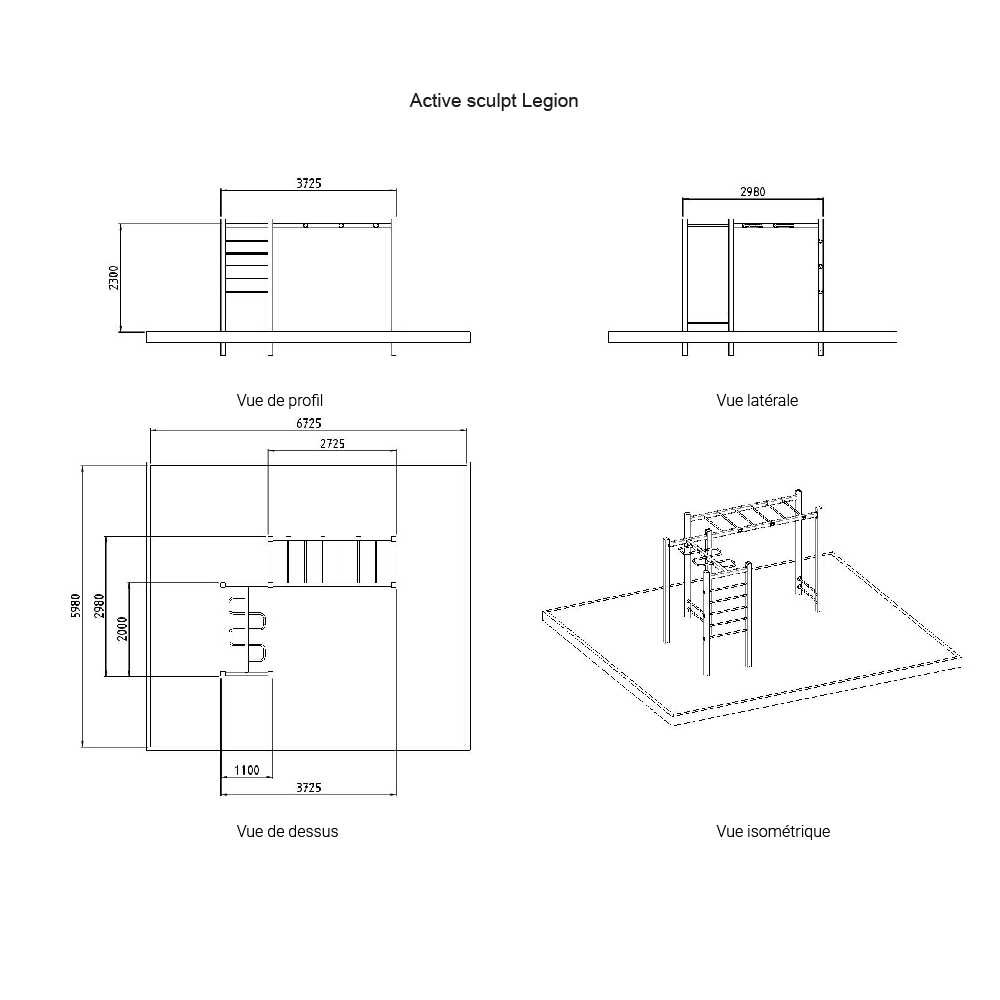 Active sculpt Legion

3725

2300

Vue de profil

2980

Vue latérale

6725

2725

5980

2980

2000

1100

3725

Vue de dessus

Vue isométrique