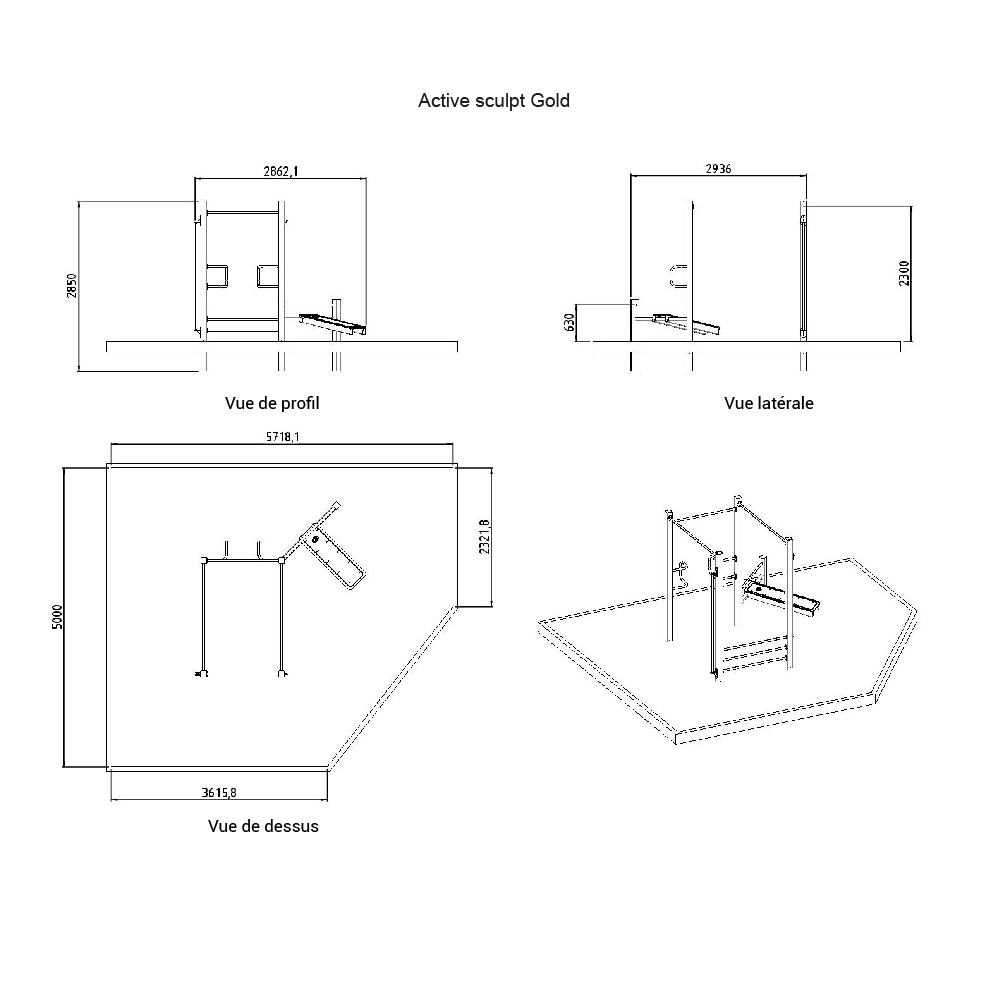 Active sculpt Gold

2862,1

2850

Vue de profil

2936

2300

630

Vue latérale

5718,1

2321,8

5000

3615,8

Vue de dessus