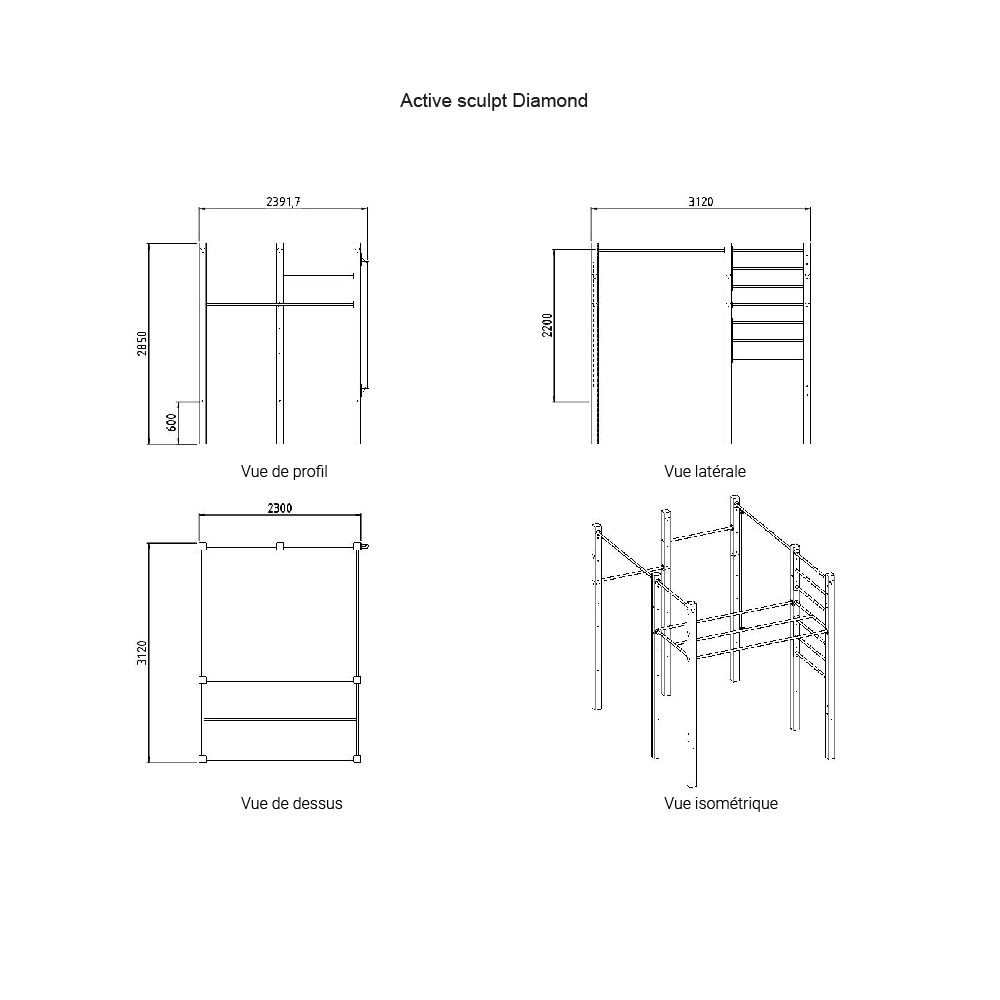 Active sculpt Diamond

2391,7

2850

600

Vue de profil

3120

2200

Vue latérale

2300

3120

Vue de dessus

Vue isométrique