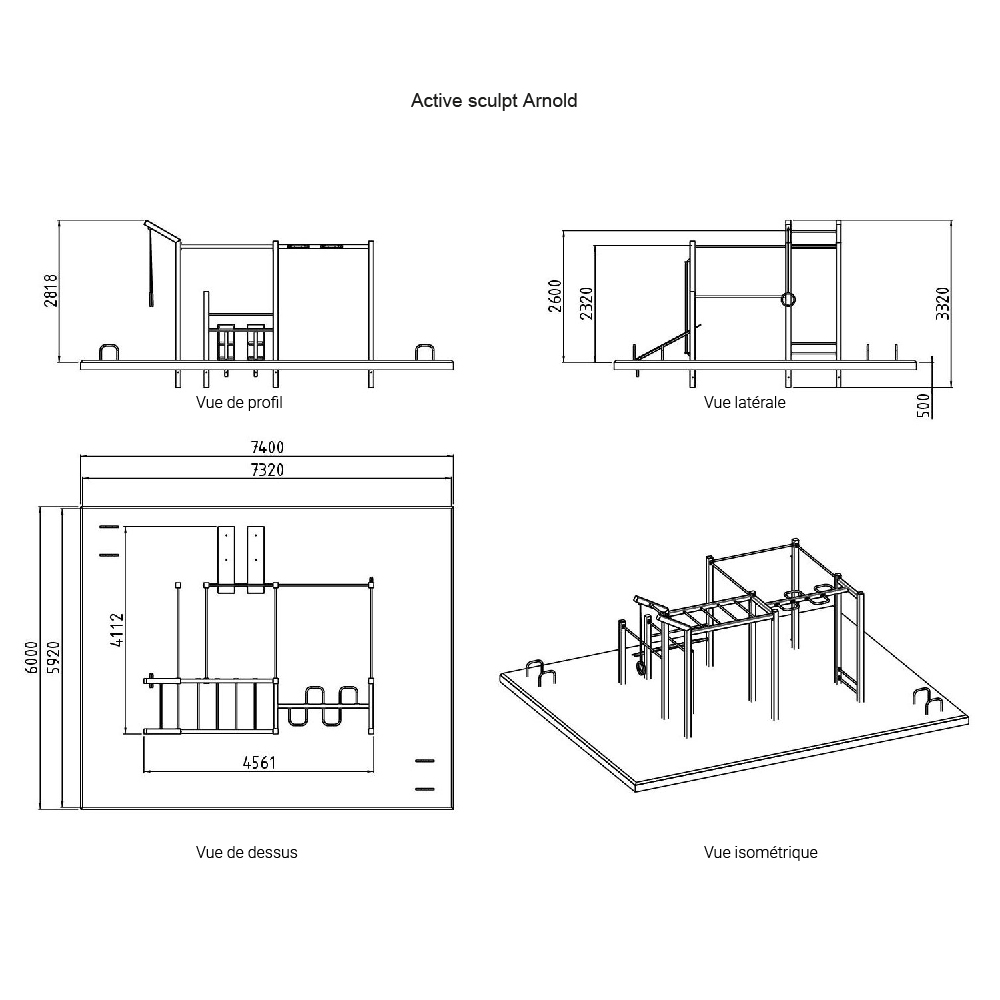 Active sculpt Arnold

2818

Vue de profil

2600
2320

3320

500

Vue latérale

7400
7320

6000
5920

4112

4561

Vue de dessus

Vue isométrique